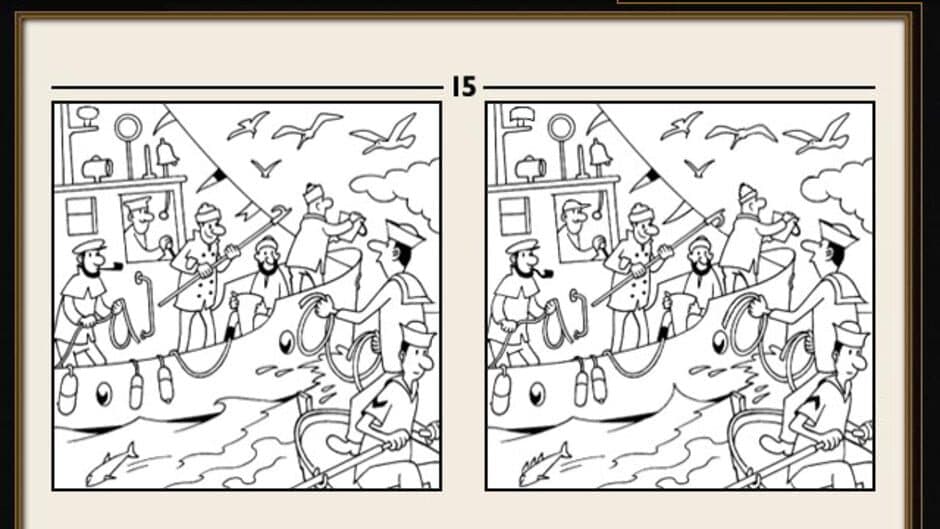 15