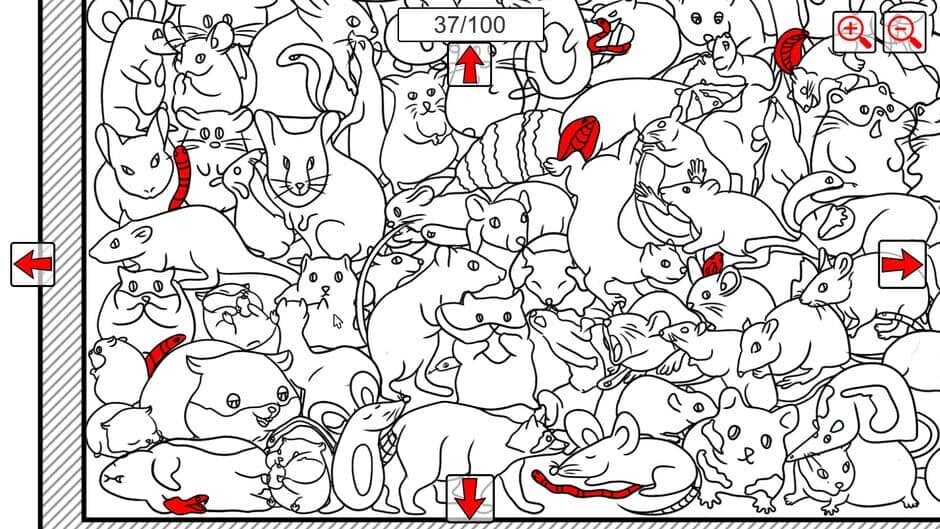 37/100