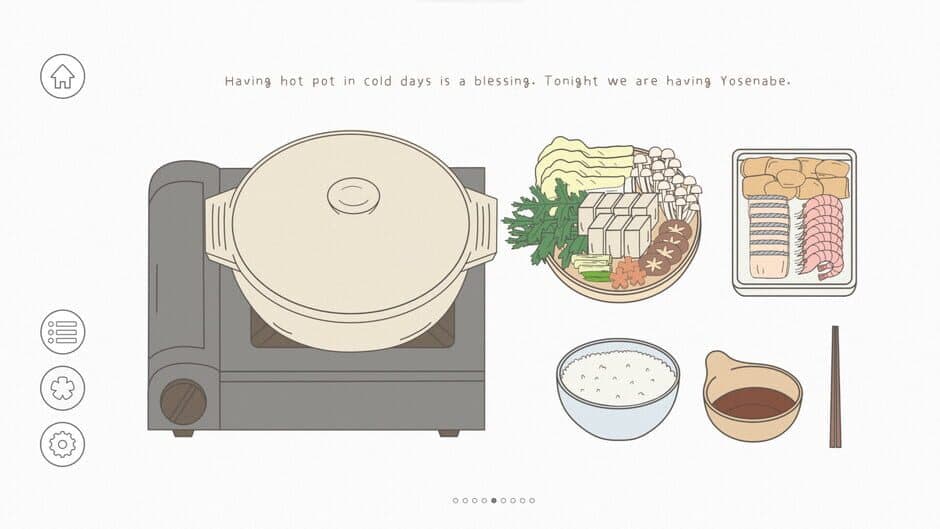 Having hot pot in cold days is a blessing. Tonight we are having Yosenabe.