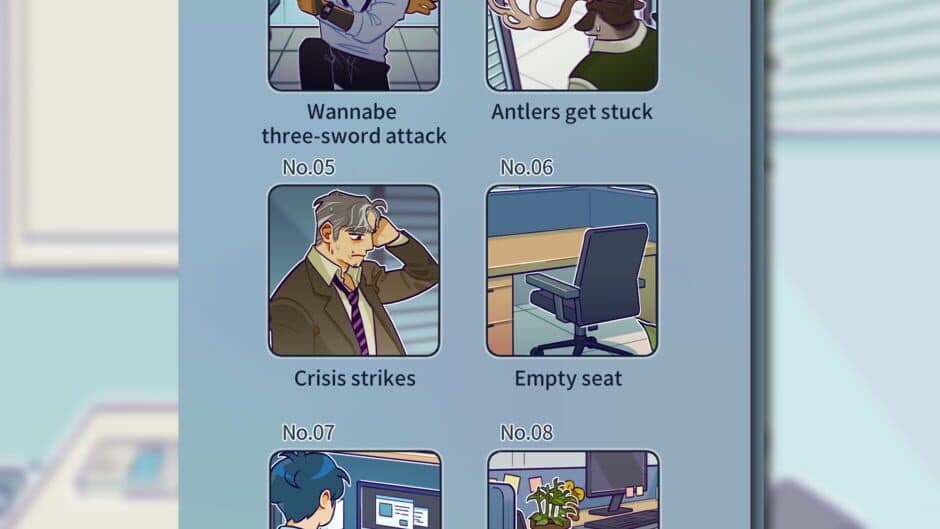 Wannabe three-sword attack

Antlers get stuck

No.05

Crisis strikes

No.06

Empty seat

No.07

No.08