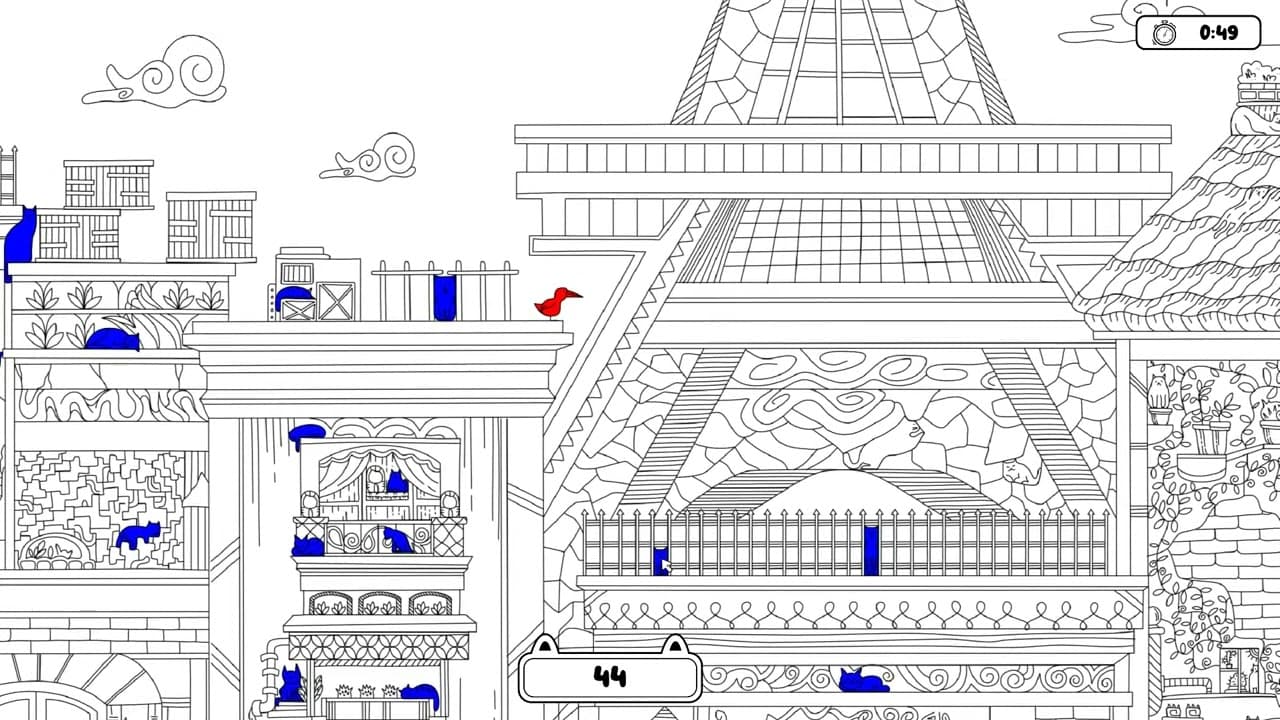 0:49

44