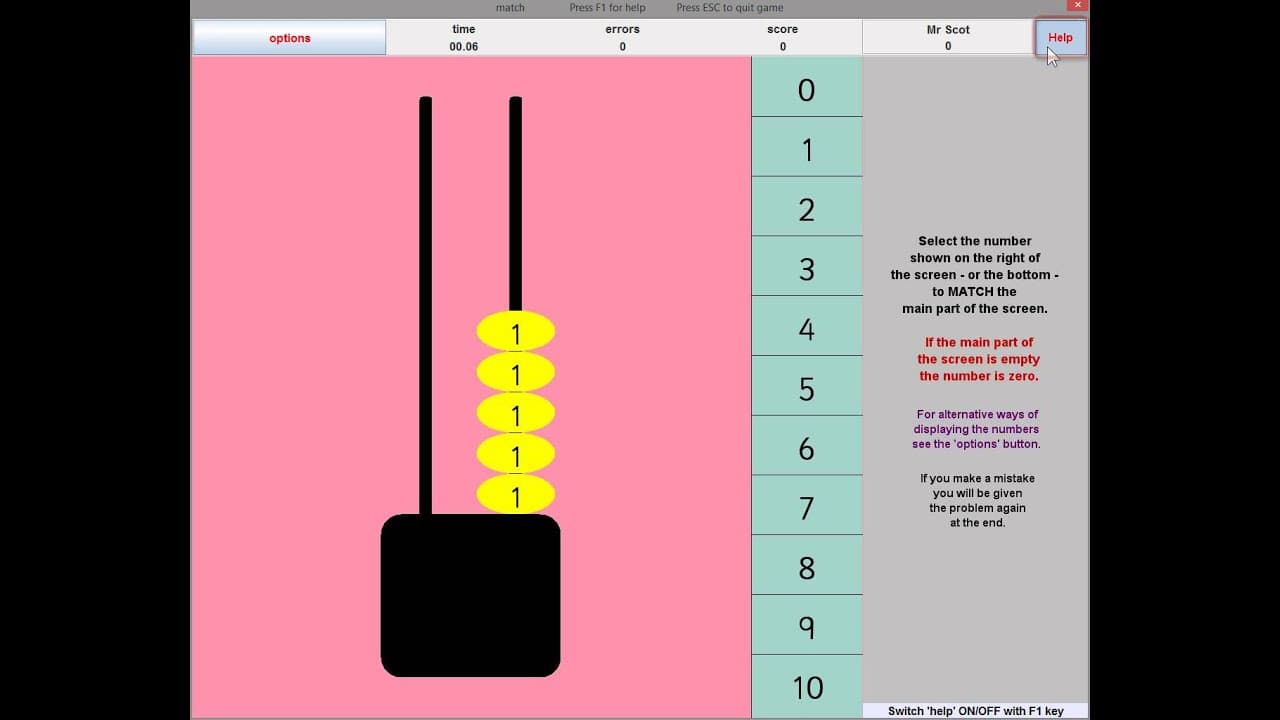 match Press F1 for help Press ESC to quit game

options

time
00.06

errors
0

score
0

Mr Scot
0

Help

1
1
1
1
1

0
1
2
3
4
5
6
7
8
9
10

Select the number shown on the right of the screen - or the bottom - to MATCH the main part of the screen.

If the main part of the screen is empty the number is zero.

For alternative ways of displaying the numbers see the 'options' button.

If you make a mistake you will be given the problem again at the end.

Switch 'help' ON/OFF with F1 key